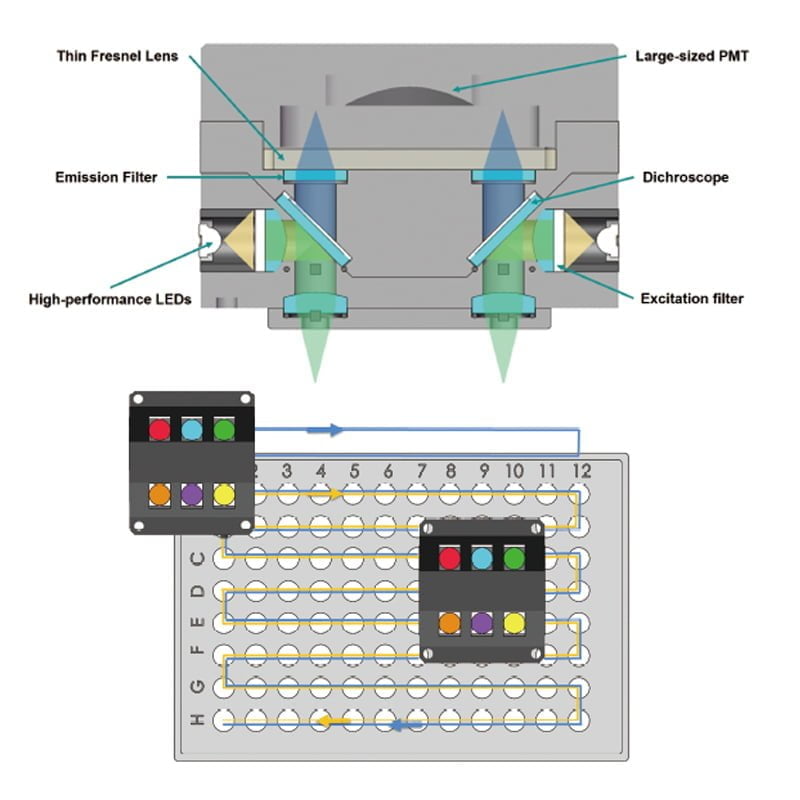 Thin Fresnel Lens

Large-sized PMT

Emission Filter

Dichroscope

High-performance LEDs

Excitation filter

2 3 4 5 6 7 8 9 10 11 12

C
D
E
F
G
H